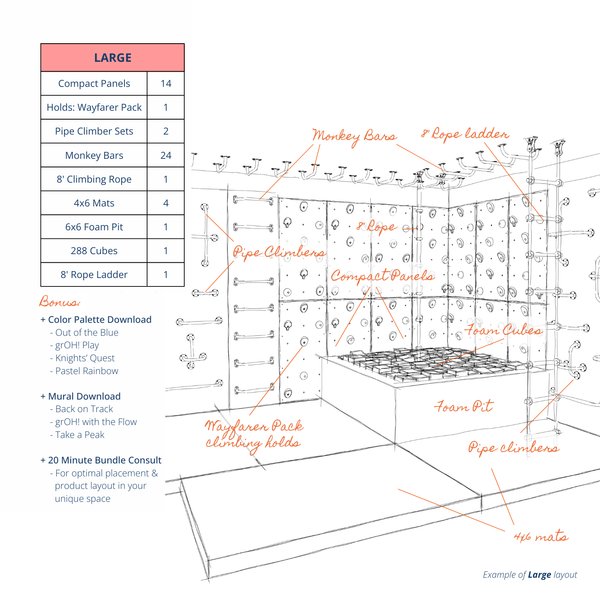 | LARGE | |
|---|---|
| Compact Panels | 14 |
| Holds: Wayfarer Pack | 1 |
| Pipe Climber Sets | 2 |
| Monkey Bars | 24 |
| 8' Climbing Rope | 1 |
| 4x6 Mats | 4 |
| 6x6 Foam Pit | 1 |
| 288 Cubes | 1 |
| 8' Rope Ladder | 1 |

Bonus:

+ Color Palette Download
- Out of the Blue
- grOH! Play
- Knights' Quest
- Pastel Rainbow

+ Mural Download
- Back on Track
- grOH! with the Flow
- Take a Peak

+ 20 Minute Bundle Consult
- For optimal placement & product layout in your unique space

Monkey Bars

8' Rope ladder

8' Rope

Pipe Climbers

Compact Panels

Foam Cubes

Foam Pit

Wayfarer Pack climbing holds

Pipe climbers

4x6 mats

Example of Large layout